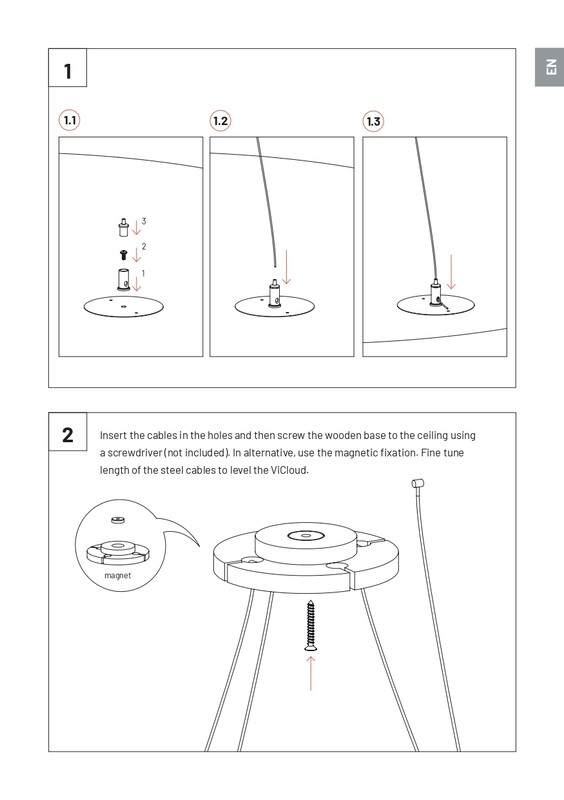 EN

1

1.1

3
2
1

1.2

1.3

2

Insert the cables in the holes and then screw the wooden base to the ceiling using a screwdriver (not included). In alternative, use the magnetic fixation. Fine tune length of the steel cables to level the ViCloud.

magnet