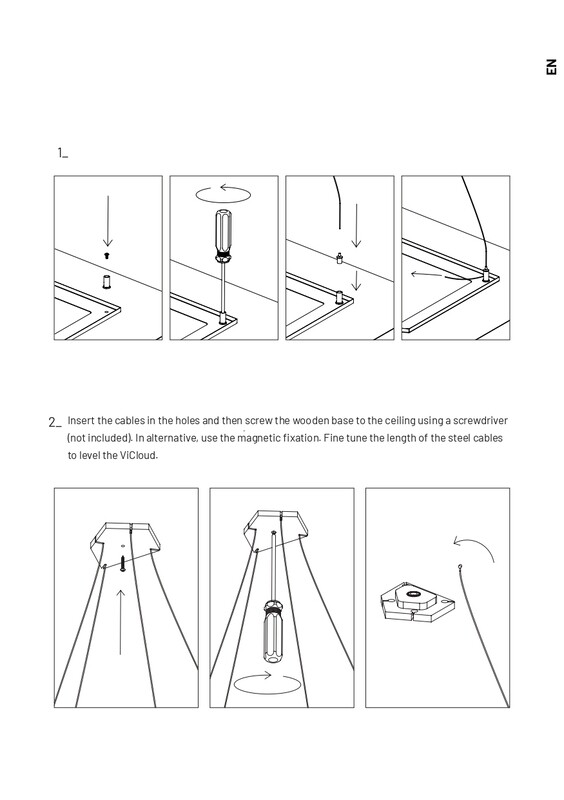 EN

1_

2_ Insert the cables in the holes and then screw the wooden base to the ceiling using a screwdriver (not included). In alternative, use the magnetic fixation. Fine tune the length of the steel cables to level the ViCloud.