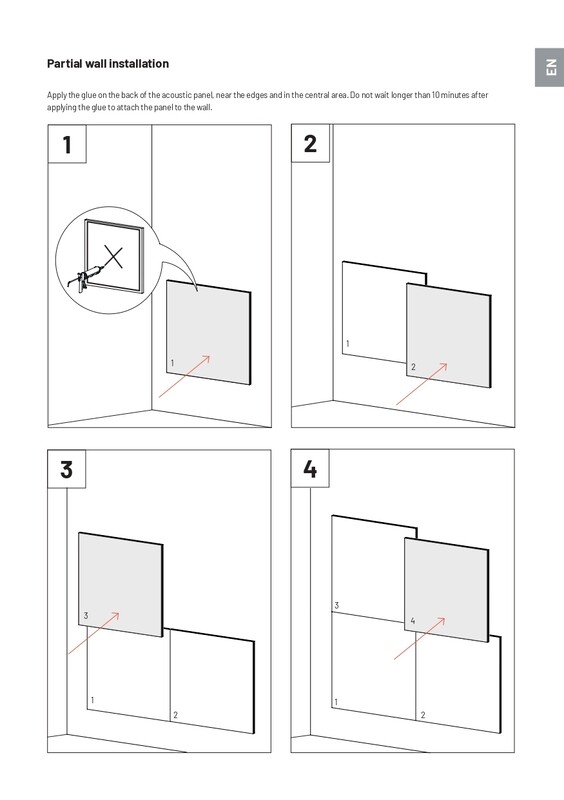 EN

Partial wall installation

Apply the glue on the back of the acoustic panel, near the edges and in the central area. Do not wait longer than 10 minutes after applying the glue to attach the panel to the wall.

1

1

2

1

2

3

3

1

2

4

3

4

1

2